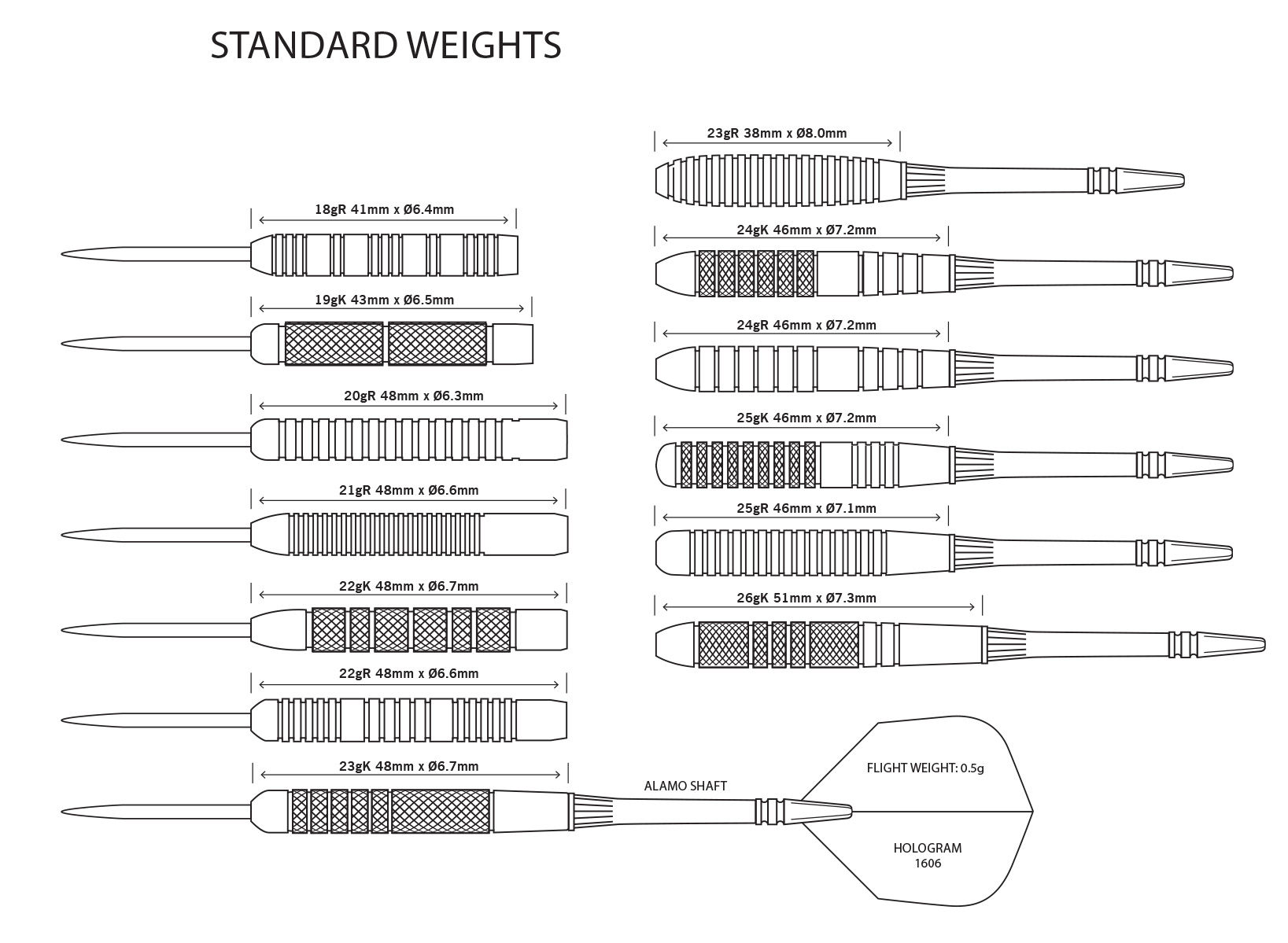 STANDARD WEIGHTS

18gR 41mm x Ø6.4mm

19gK 43mm x Ø6.5mm

20gR 48mm x Ø6.3mm

21gR 48mm x Ø6.6mm

22gK 48mm x Ø6.7mm

22gR 48mm x Ø6.6mm

23gK 48mm x Ø6.7mm

23gR 38mm x Ø8.0mm

24gK 46mm x Ø7.2mm

24gR 46mm x Ø7.2mm

25gK 46mm x Ø7.2mm

25gR 46mm x Ø7.1mm

26gK 51mm x Ø7.3mm

ALAMO SHAFT

FLIGHT WEIGHT: 0.5g

HOLOGRAM
1606